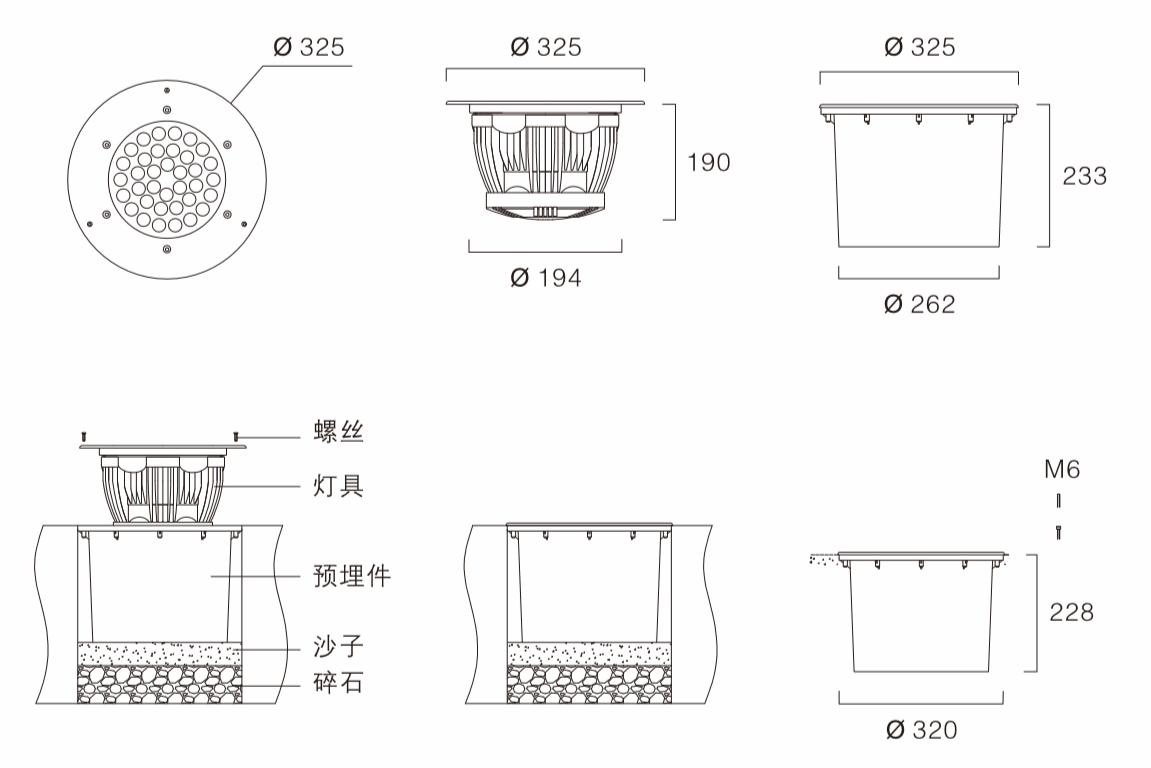 Ø 325

Ø 325

190

Ø 194

Ø 325

233

Ø 262

螺丝

灯具

预埋件

沙子

碎石

M6

228

Ø 320