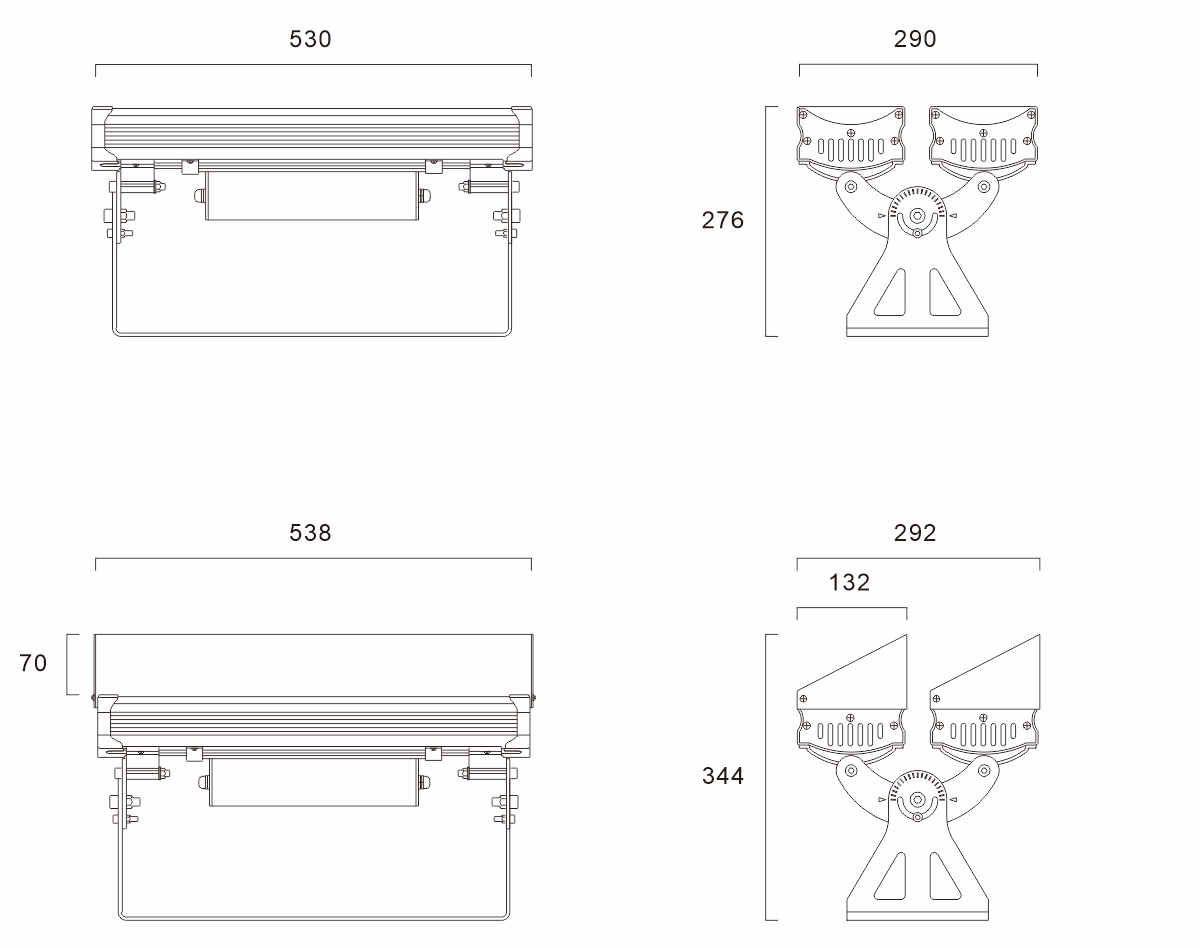 530

290

276

538

292

132

70

344